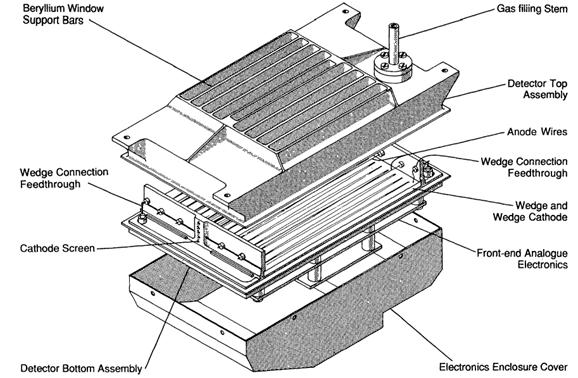 Beryllium Window Support Bars

Gas filling Stem

Detector Top Assembly

Anode Wires

Wedge Connection Feedthrough

Wedge Connection Feedthrough

Wedge and Wedge Cathode

Cathode Screen

Front-end Analogue Electronics

Detector Bottom Assembly

Electronics Enclosure Cover